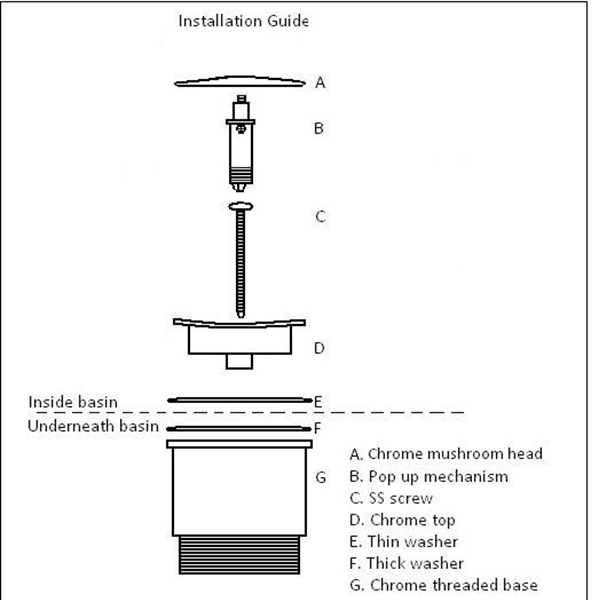 Installation Guide

A

B

C

D

Inside basin

E

Underneath basin

F

G

A. Chrome mushroom head
B. Pop up mechanism
C. SS screw
D. Chrome top
E. Thin washer
F. Thick washer
G. Chrome threaded base