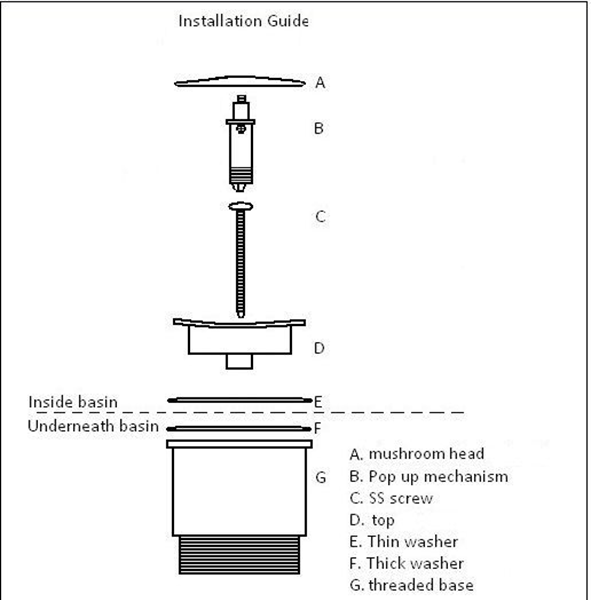 Installation Guide

A

B

C

D

Inside basin

E

Underneath basin

F

G

A. mushroom head
B. Pop up mechanism
C. SS screw
D. top
E. Thin washer
F. Thick washer
G. threaded base